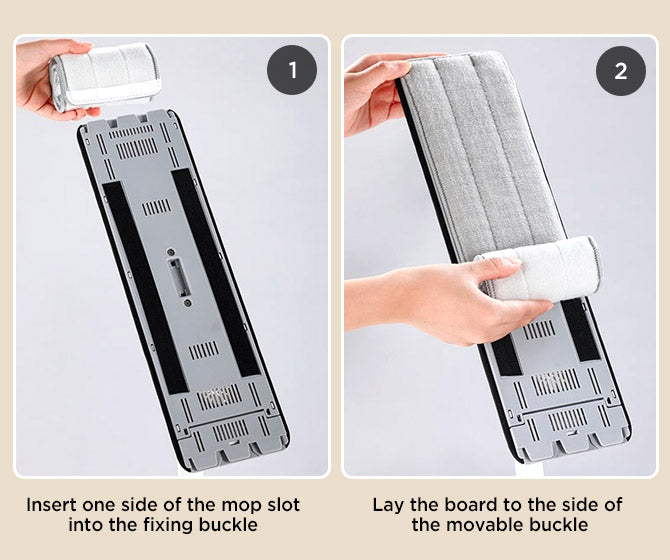 1

Insert one side of the mop slot into the fixing buckle

2

Lay the board to the side of the movable buckle