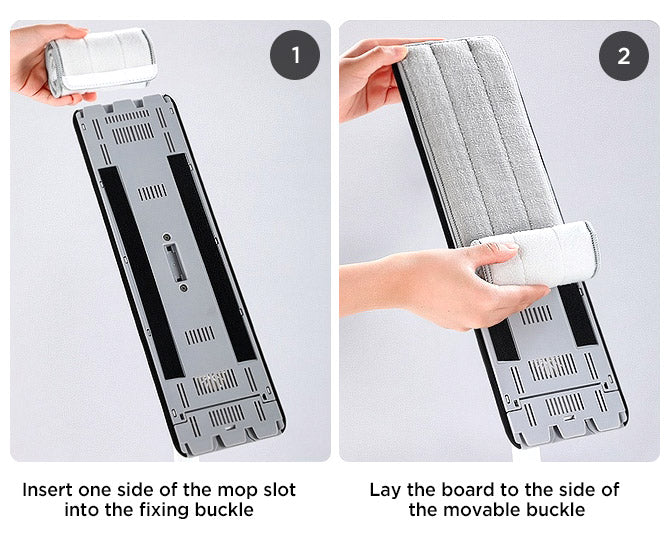 1

Insert one side of the mop slot into the fixing buckle

2

Lay the board to the side of the movable buckle